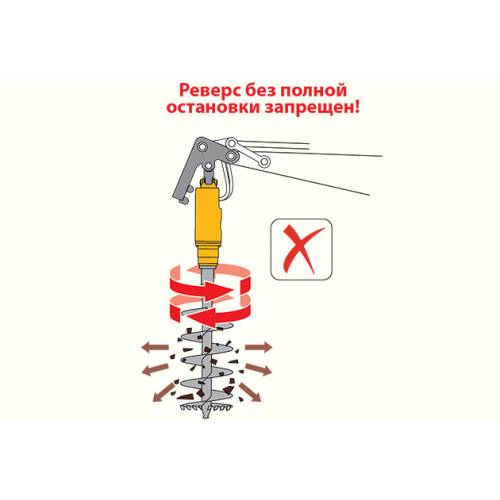 Реверс без полной остановки запрещен!